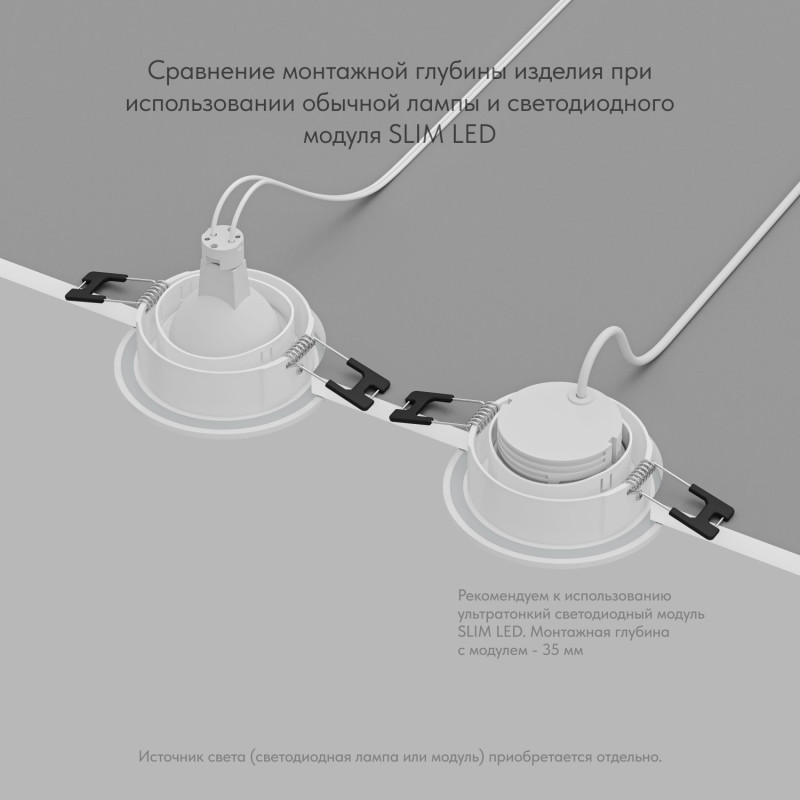 Сравнение монтажной глубины изделия при использовании обычной лампы и светодиодного модуля SLIM LED

Рекомендуем к использованию ультратонкий светодиодный модуль SLIM LED. Монтажная глубина с модулем - 35 мм

Источник света (светодиодная лампа или модуль) приобретается отдельно.