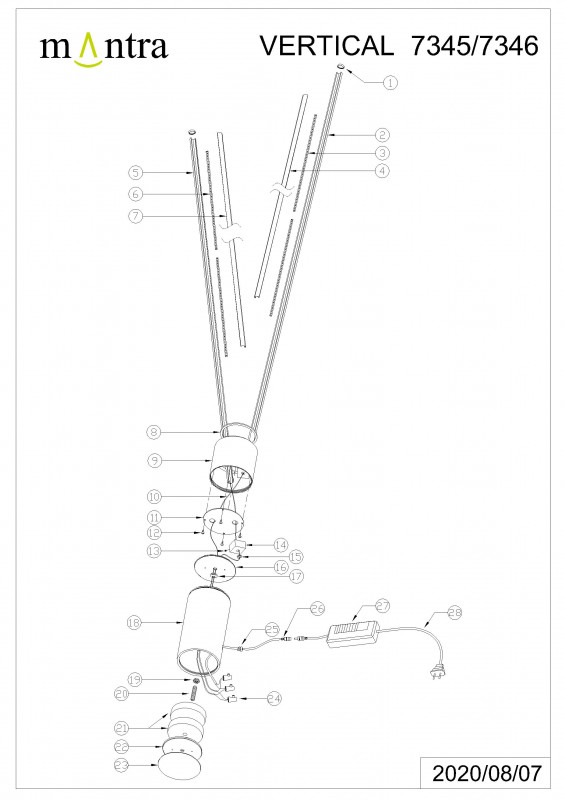 mantra

VERTICAL 7345/7346

1
2
3
4
5
6
7
8
9
10
11
12
13
14
15
16
17
18
19
20
21
22
23
24
25
26
27
28

2020/08/07