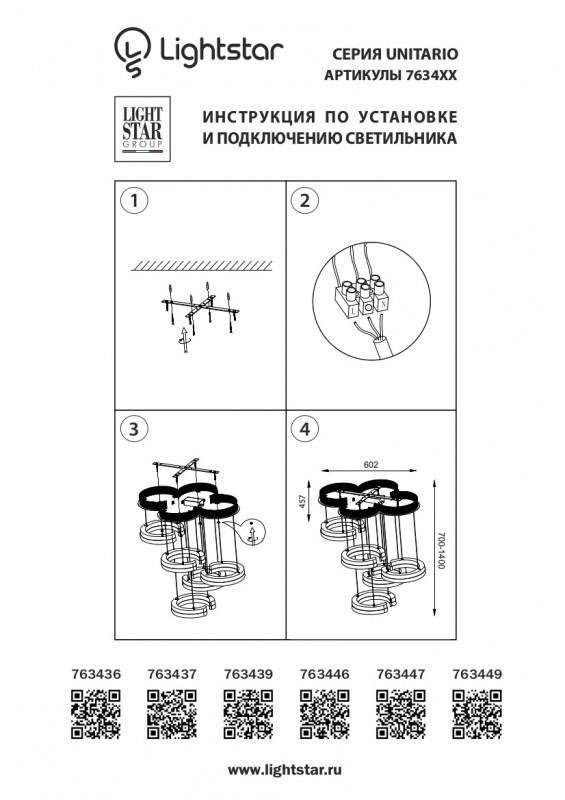 Lightstar

СЕРИЯ UNITARIO
АРТИКУЛЫ 7634XX

LIGHT STAR GROUP

ИНСТРУКЦИЯ ПО УСТАНОВКЕ
И ПОДКЛЮЧЕНИЮ СВЕТИЛЬНИКА

1

2

L
N

3

4

602

457

700-1400

763436 763437 763439 763446 763447 763449

www.lightstar.ru