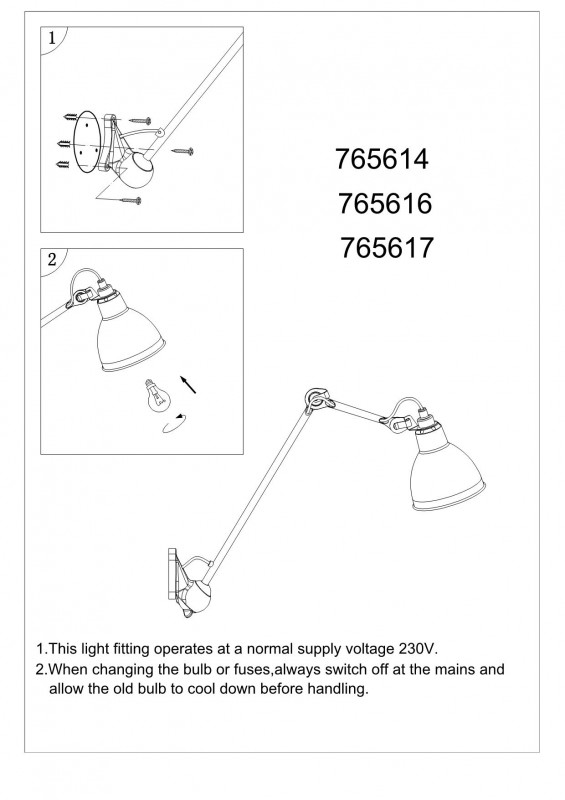 1

765614

765616

765617

2

1.This light fitting operates at a normal supply voltage 230V.
2.When changing the bulb or fuses,always switch off at the mains and allow the old bulb to cool down before handling.