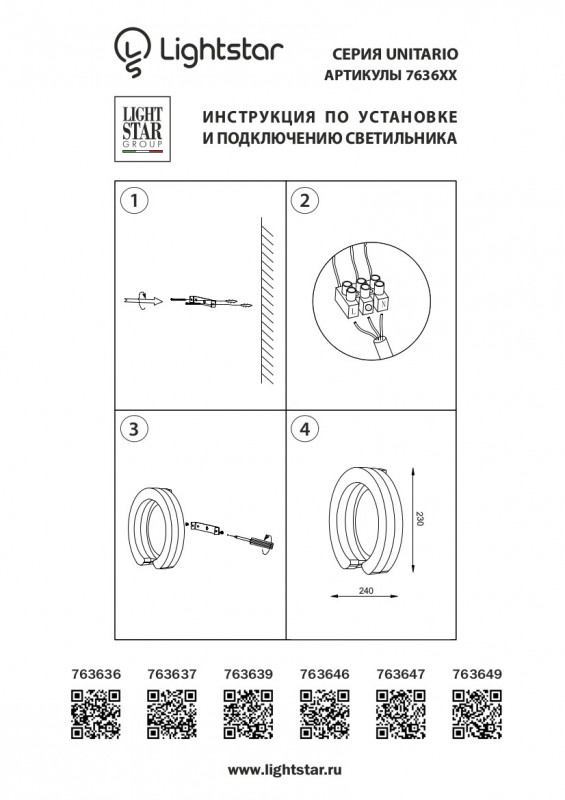 Lightstar

СЕРИЯ UNITARIO
АРТИКУЛЫ 7636XX

LIGHT STAR GROUP

ИНСТРУКЦИЯ ПО УСТАНОВКЕ
И ПОДКЛЮЧЕНИЮ СВЕТИЛЬНИКА

1

2

L N

3

4

230

240

763636 763637 763639 763646 763647 763649

www.lightstar.ru