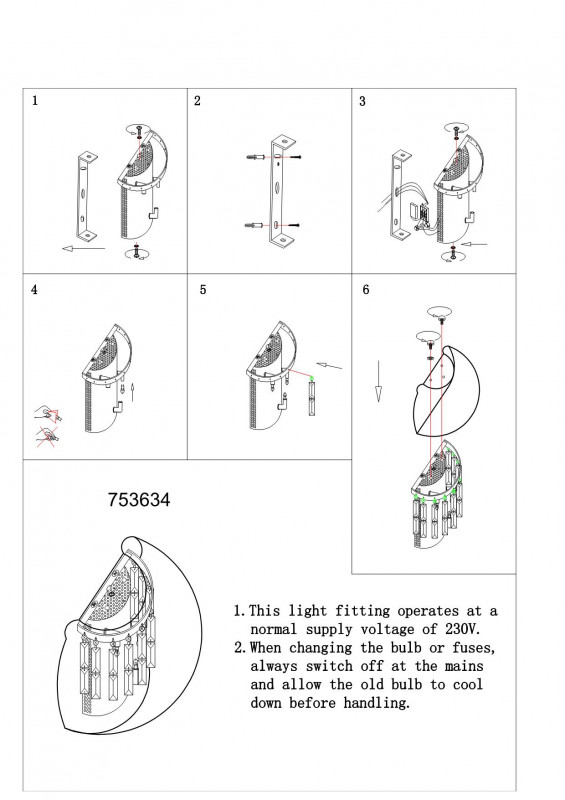 1

2

3

4

5

6

753634

1. This light fitting operates at a normal supply voltage of 230V.
2. When changing the bulb or fuses, always switch off at the mains and allow the old bulb to cool down before handling.